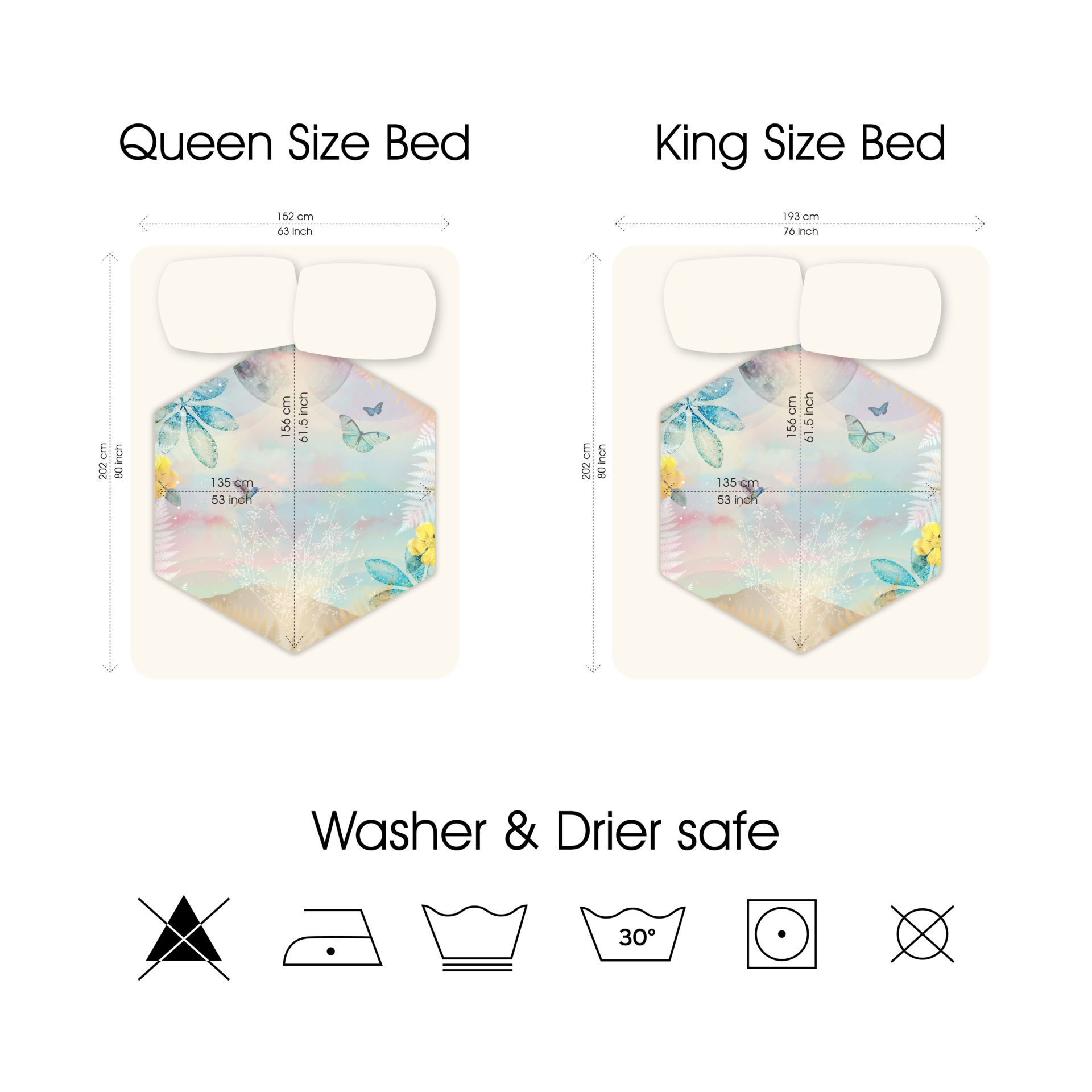 Queen Size Bed

152 cm
63 inch

202 cm
80 inch

156 cm
61.5 inch

135 cm
53 inch

King Size Bed

193 cm
76 inch

202 cm
80 inch

156 cm
61.5 inch

135 cm
53 inch

Washer & Drier safe

30°