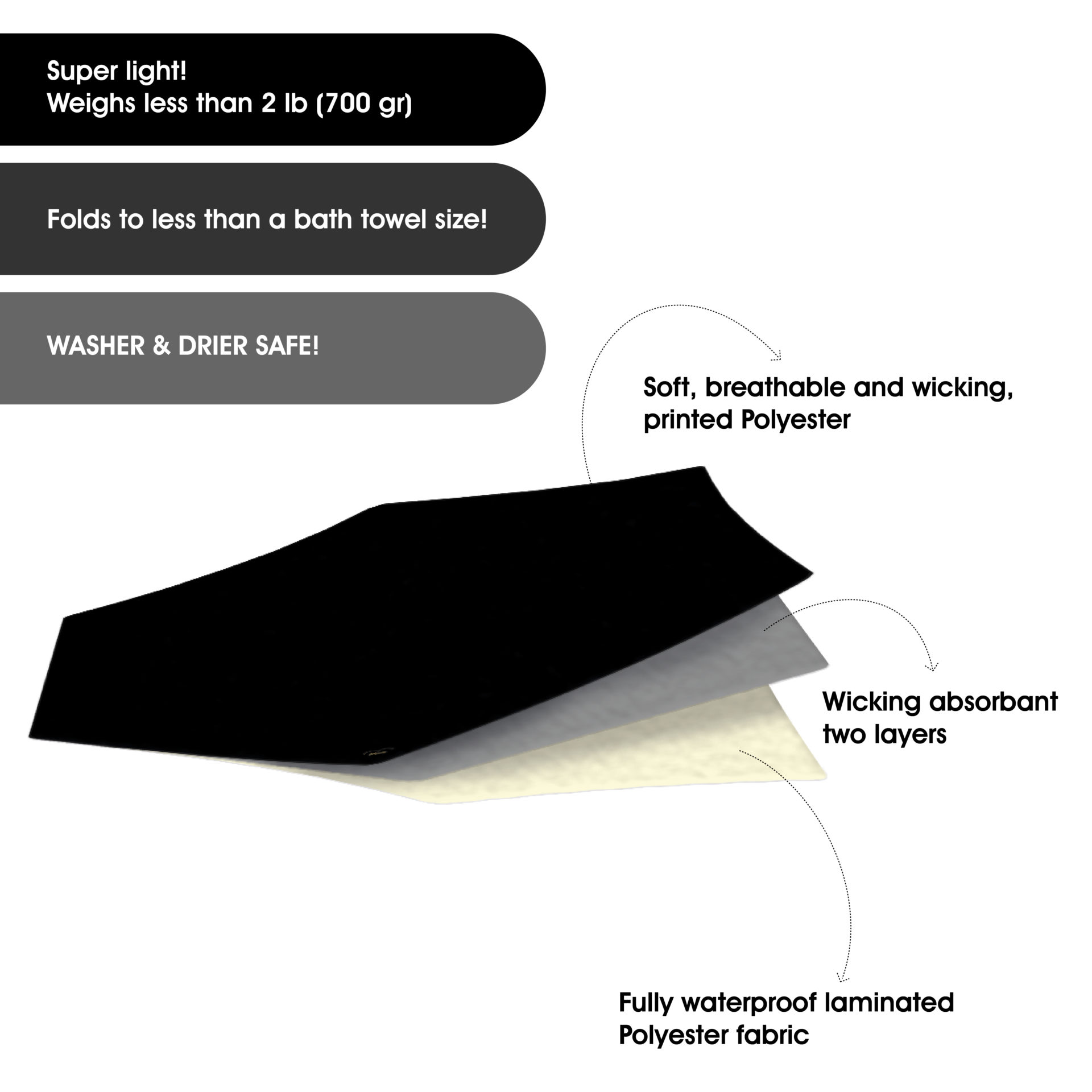 Super light!
Weighs less than 2 lb (700 gr)

Folds to less than a bath towel size!

WASHER & DRIER SAFE!

Soft, breathable and wicking, printed Polyester

Wicking absorbant two layers

Fully waterproof laminated Polyester fabric