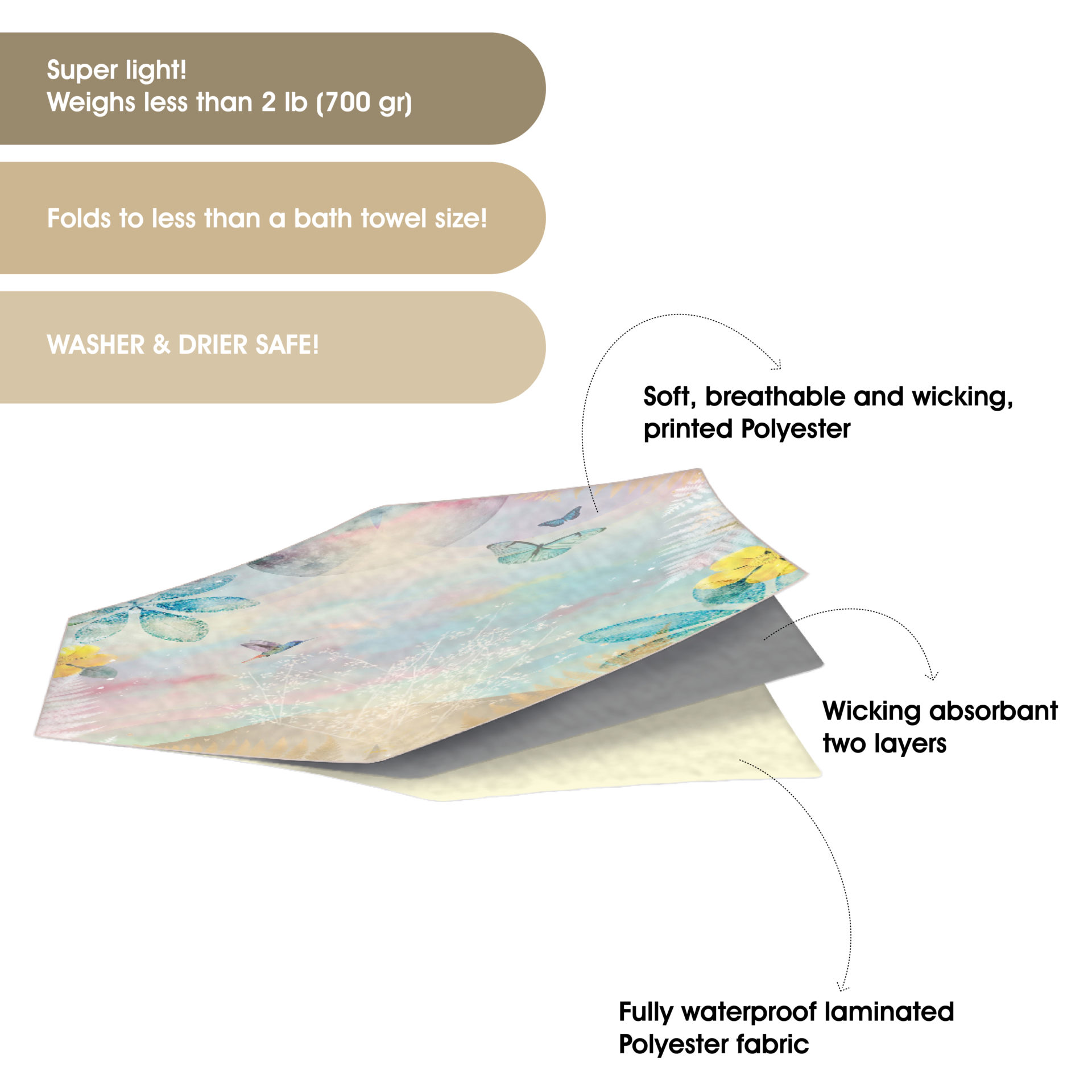 Super light!
Weighs less than 2 lb (700 gr)

Folds to less than a bath towel size!

WASHER & DRIER SAFE!

Soft, breathable and wicking, printed Polyester

Wicking absorbant two layers

Fully waterproof laminated Polyester fabric