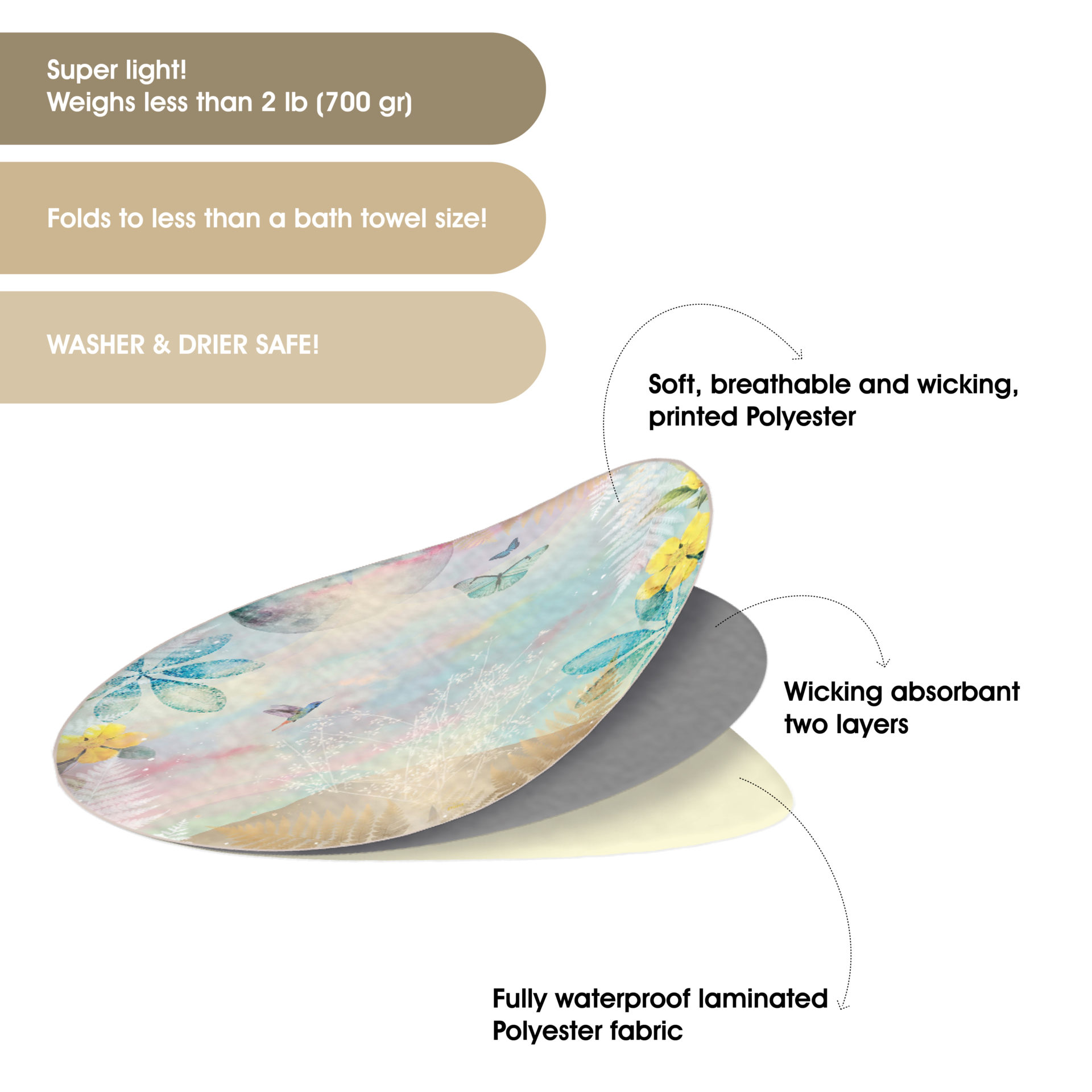 Super light!
Weighs less than 2 lb (700 gr)

Folds to less than a bath towel size!

WASHER & DRIER SAFE!

Soft, breathable and wicking, printed Polyester

Wicking absorbant two layers

Fully waterproof laminated Polyester fabric