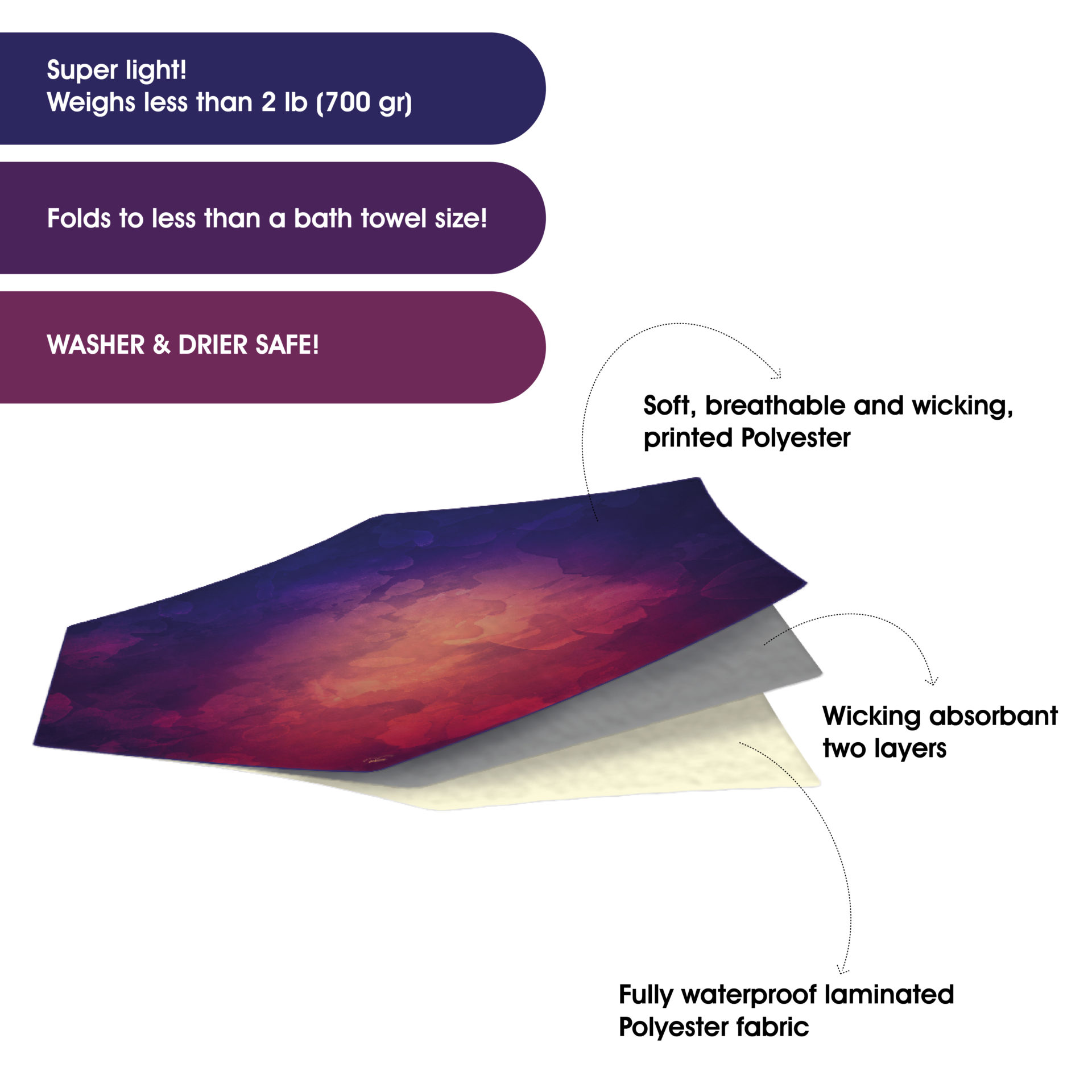 Super light!
Weighs less than 2 lb (700 gr)

Folds to less than a bath towel size!

WASHER & DRIER SAFE!

Soft, breathable and wicking, printed Polyester

Wicking absorbant two layers

Fully waterproof laminated Polyester fabric