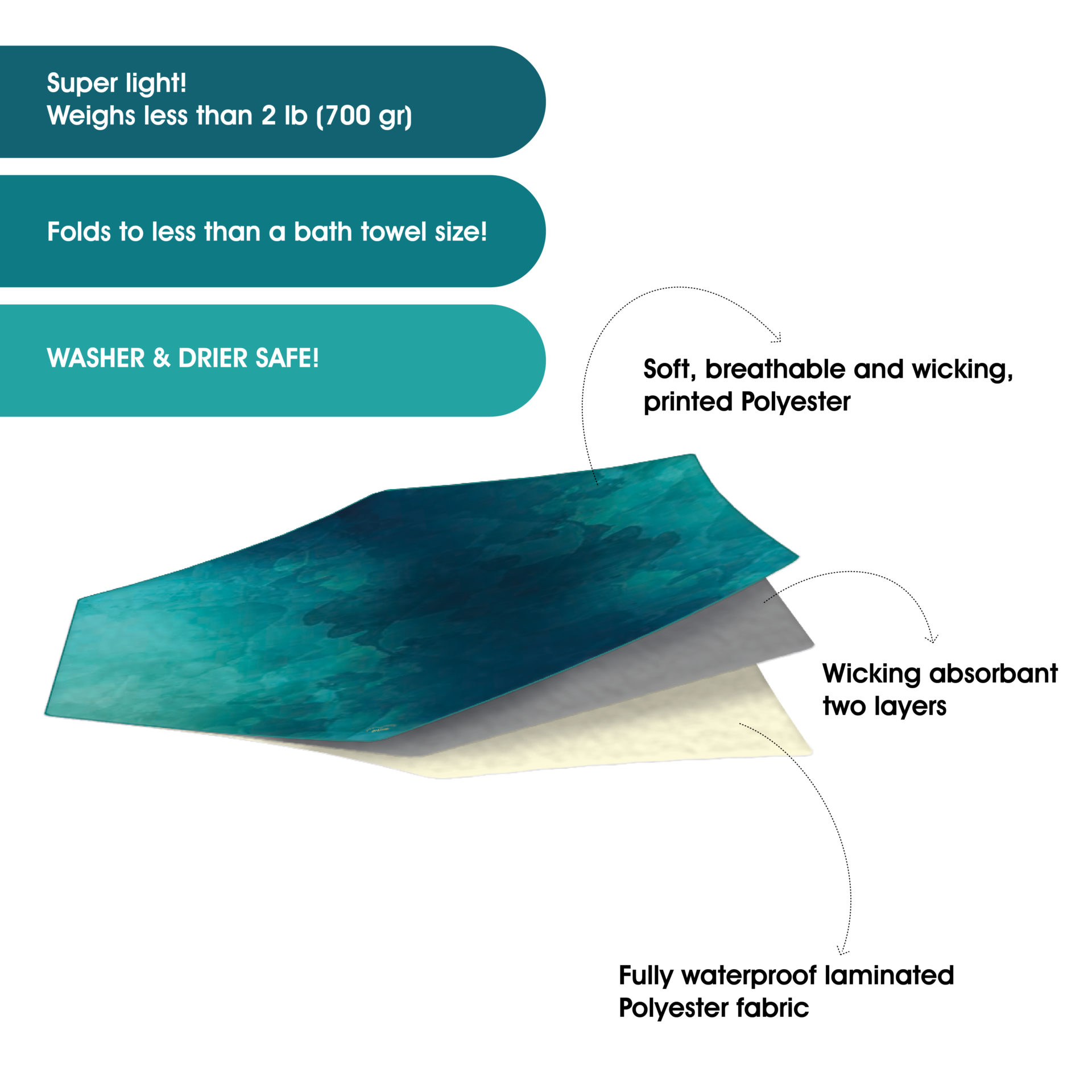 Super light!
Weighs less than 2 lb (700 gr)

Folds to less than a bath towel size!

WASHER & DRIER SAFE!

Soft, breathable and wicking, printed Polyester

Wicking absorbant two layers

Fully waterproof laminated Polyester fabric