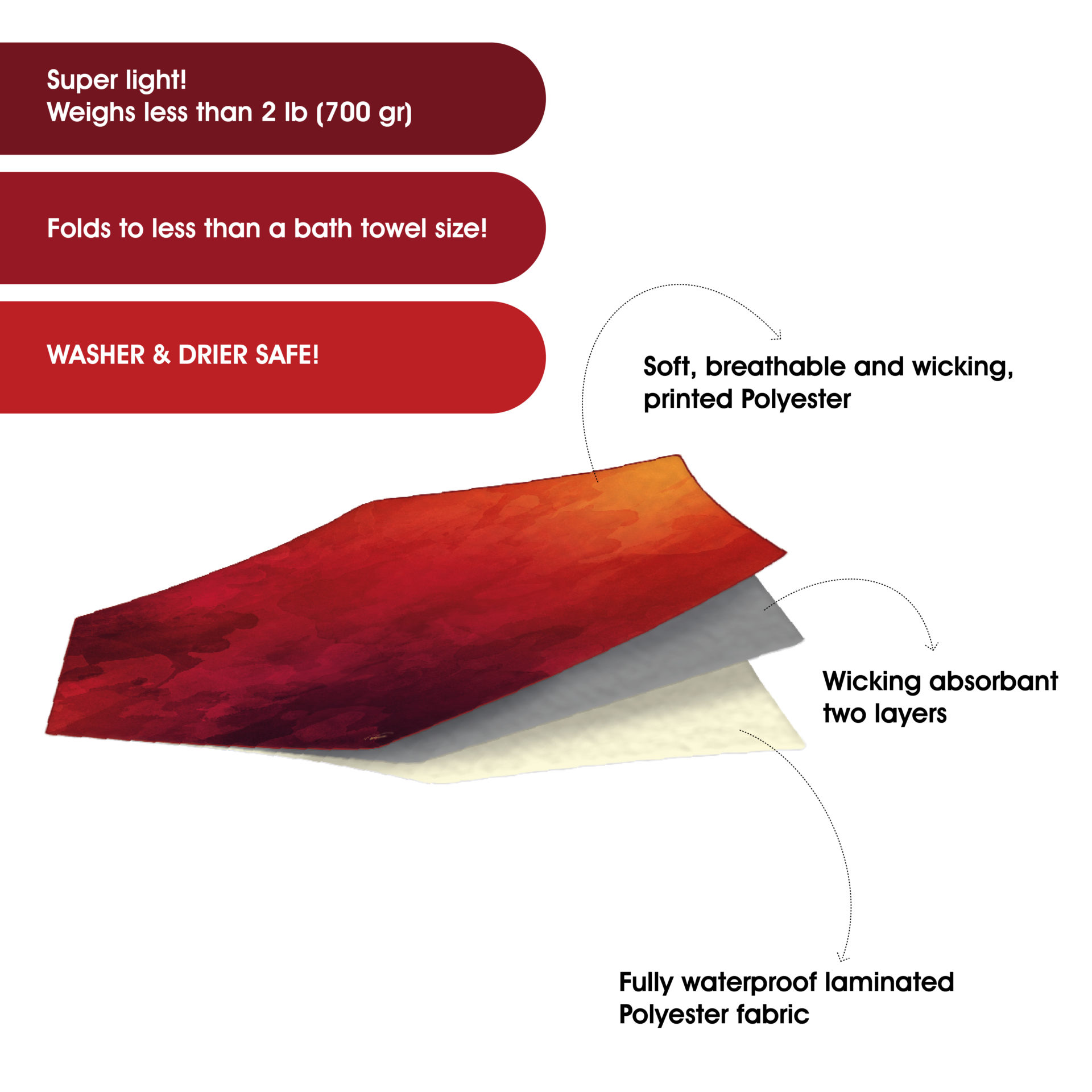 Super light!
Weighs less than 2 lb (700 gr)

Folds to less than a bath towel size!

WASHER & DRIER SAFE!

Soft, breathable and wicking, printed Polyester

Wicking absorbant two layers

Fully waterproof laminated Polyester fabric