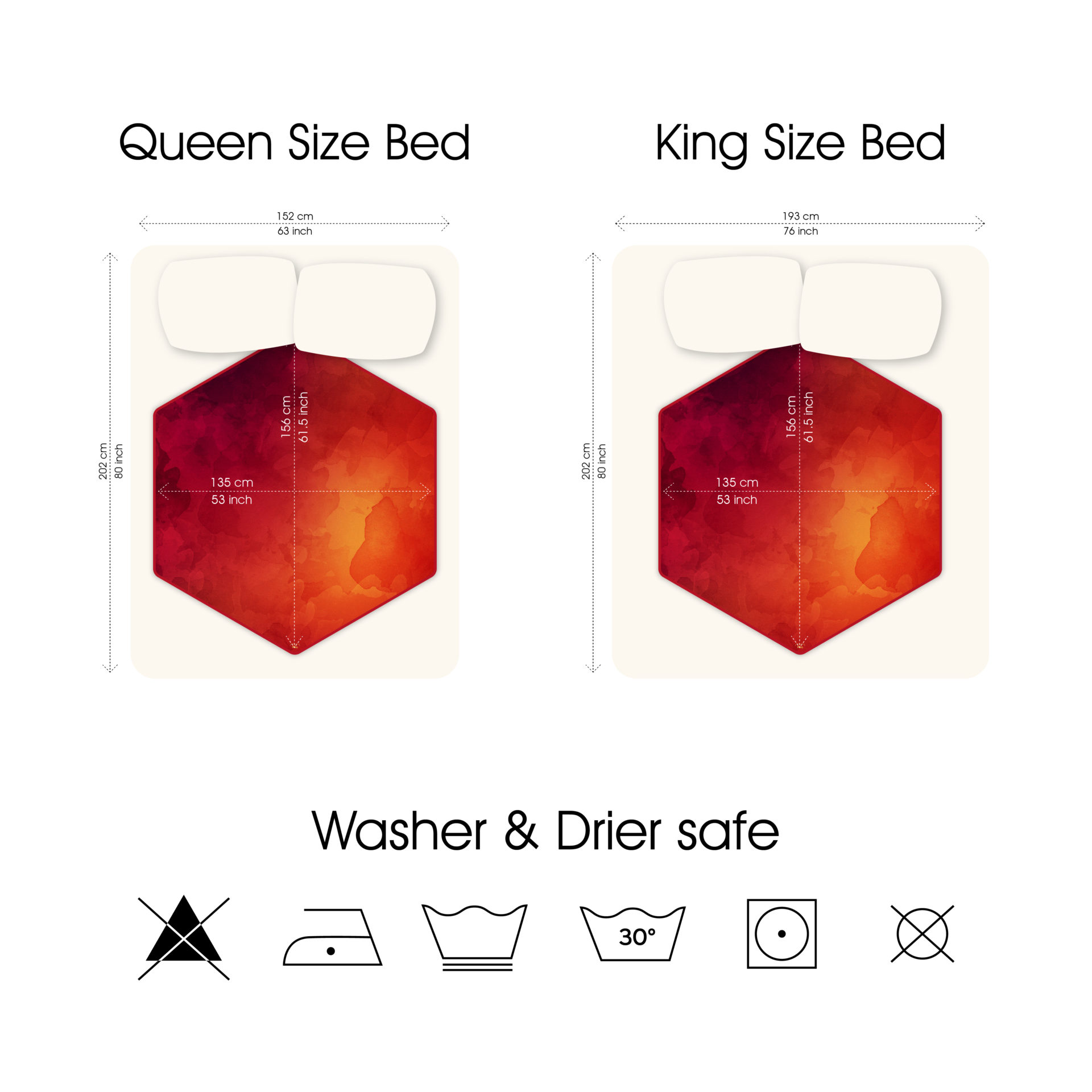 Queen Size Bed

152 cm
63 inch

202 cm
80 inch

156 cm
61.5 inch

135 cm
53 inch

King Size Bed

193 cm
76 inch

202 cm
80 inch

156 cm
61.5 inch

135 cm
53 inch

Washer & Drier safe

30°